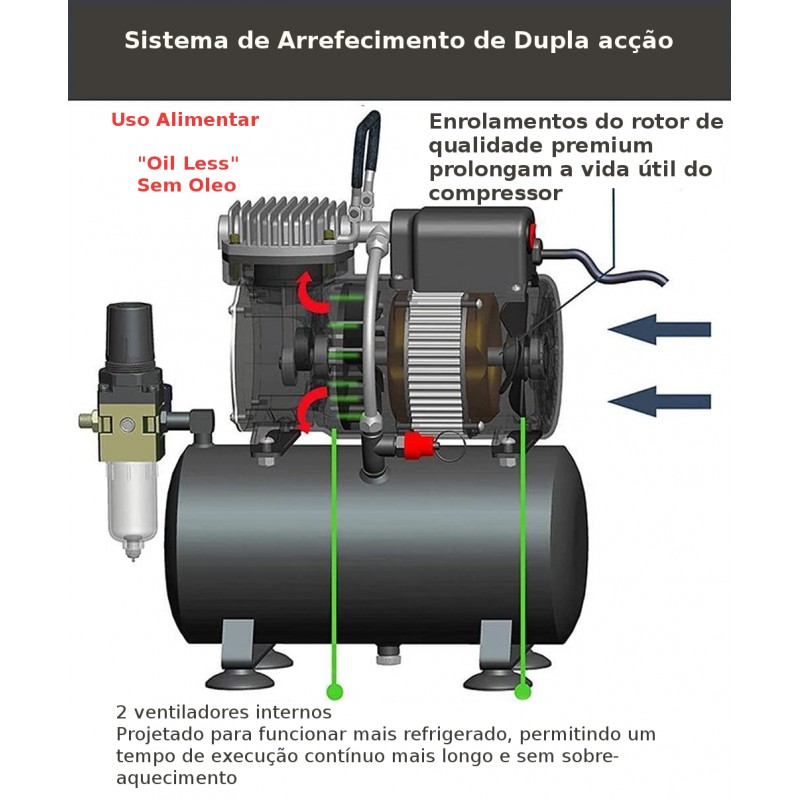 Sistema de Arrefecimento de Dupla acção

Uso Alimentar

"Oil Less"
Sem Oleo

Enrolamentos do rotor de qualidade premium prolongam a vida útil do compressor

2 ventiladores internos
Projetado para funcionar mais refrigerado, permitindo um tempo de execução contínuo mais longo e sem sobre-aquecimento